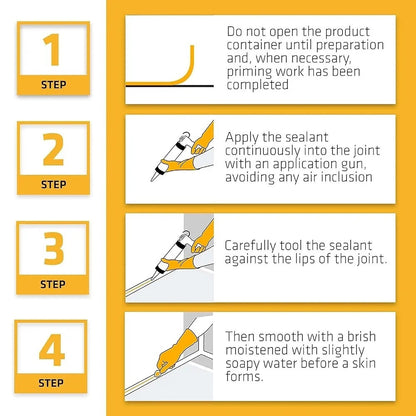 1
STEP

Do not open the product container until preparation and, when necessary, priming work has been completed

2
STEP

Apply the sealant continuously into the joint with an application gun, avoiding any air inclusion

3
STEP

Carefully tool the sealant against the lips of the joint.

4
STEP

Then smooth with a brish moistened with slightly soapy water before a skin forms.