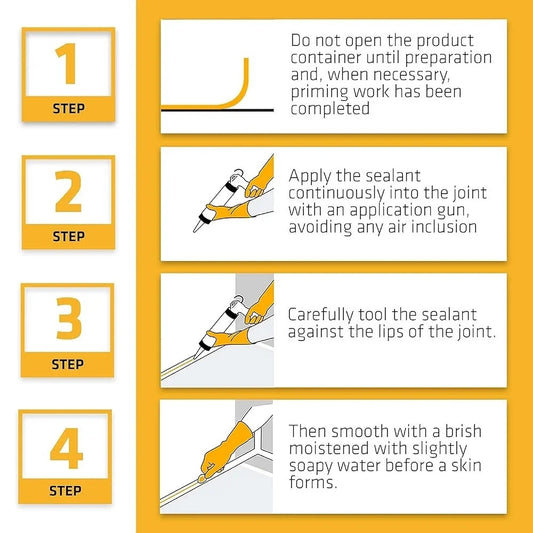 1
STEP

Do not open the product container until preparation and, when necessary, priming work has been completed

2
STEP

Apply the sealant continuously into the joint with an application gun, avoiding any air inclusion

3
STEP

Carefully tool the sealant against the lips of the joint.

4
STEP

Then smooth with a brish moistened with slightly soapy water before a skin forms.